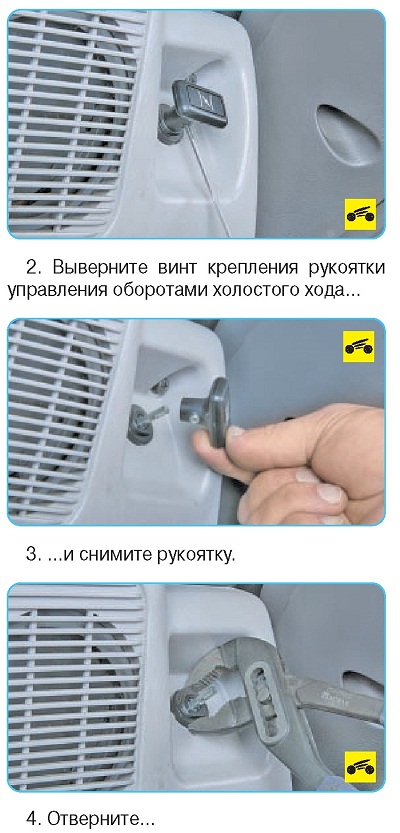 2. Выверните винт крепления рукоятки управления оборотами холостого хода...

3. ...и снимите рукоятку.

4. Отверните...