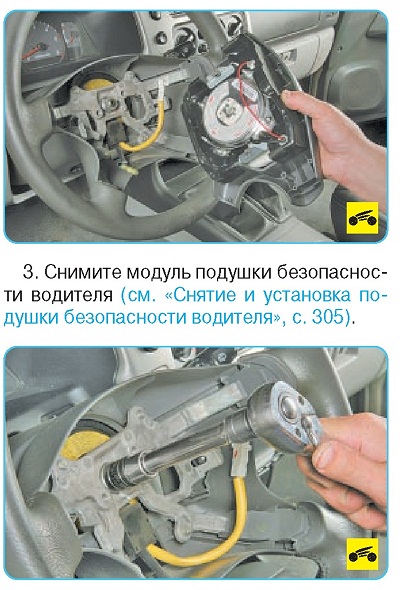 3. Снимите модуль подушки безопасности водителя (см. «Снятие и установка подушки безопасности водителя», с. 305).