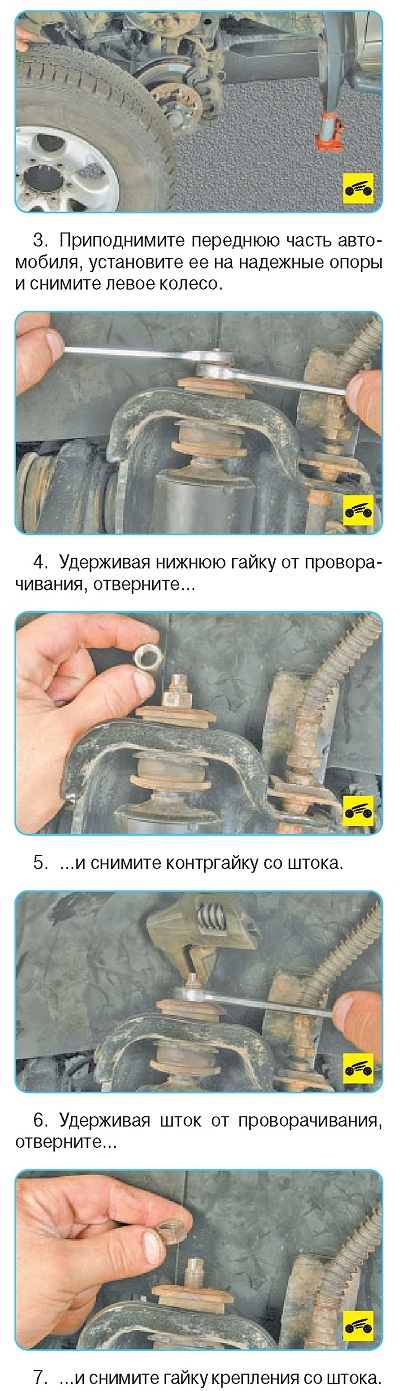 3. Приподнимите переднюю часть автомобиля, установите ее на надежные опоры и снимите левое колесо.

4. Удерживая нижнюю гайку от проворачивания, отверните...

5. ...и снимите контргайку со штока.

6. Удерживая шток от проворачивания, отверните...

7. ...и снимите гайку крепления со штока.