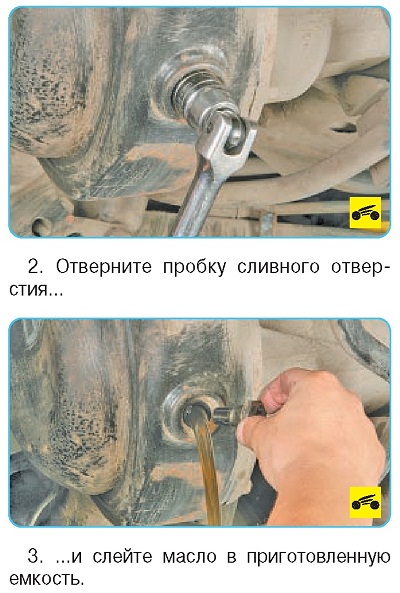 2. Отверните пробку сливного отверстия...

3. ...и слейте масло в приготовленную емкость.