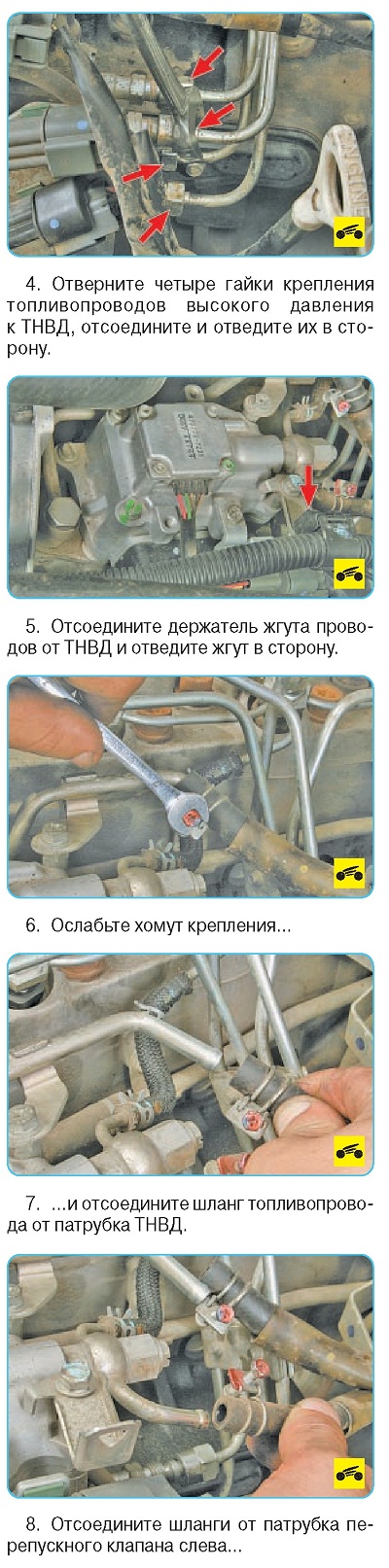 4. Отверните четыре гайки крепления топливопроводов высокого давления к ТНВД, отсоедините и отведите их в сторону.

5. Отсоедините держатель жгута проводов от ТНВД и отведите жгут в сторону.

6. Ослабьте хомут крепления...

7. ...и отсоедините шланг топливопровода от патрубка ТНВД.

8. Отсоедините шланги от патрубка перепускного клапана слева...