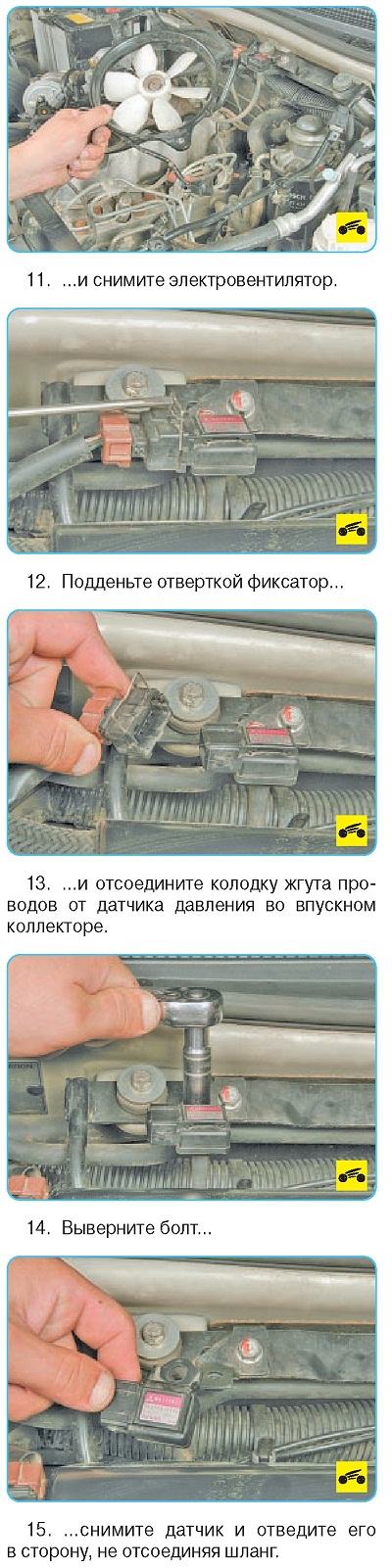 11. ...и снимите электровентилятор.

12. Подденьте отверткой фиксатор...

13. ...и отсоедините колодку жгута проводов от датчика давления во впускном коллекторе.

14. Выверните болт...

15. ...снимите датчик и отведите его в сторону, не отсоединяя шланг.