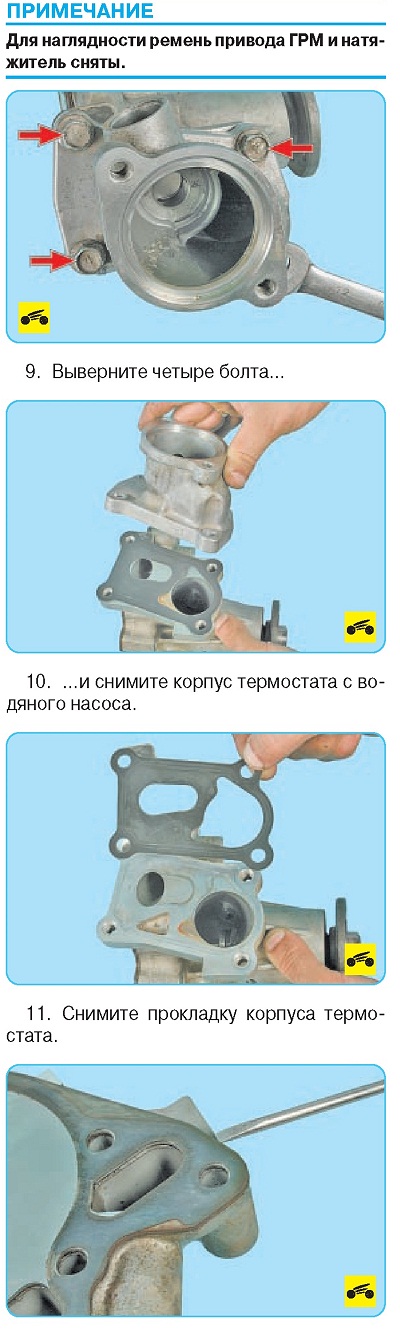 ПРИМЕЧАНИЕ

Для наглядности ремень привода ГРМ и натяжитель сняты.

9. Выверните четыре болта...

10. ...и снимите корпус термостата с водяного насоса.

11. Снимите прокладку корпуса термостата.