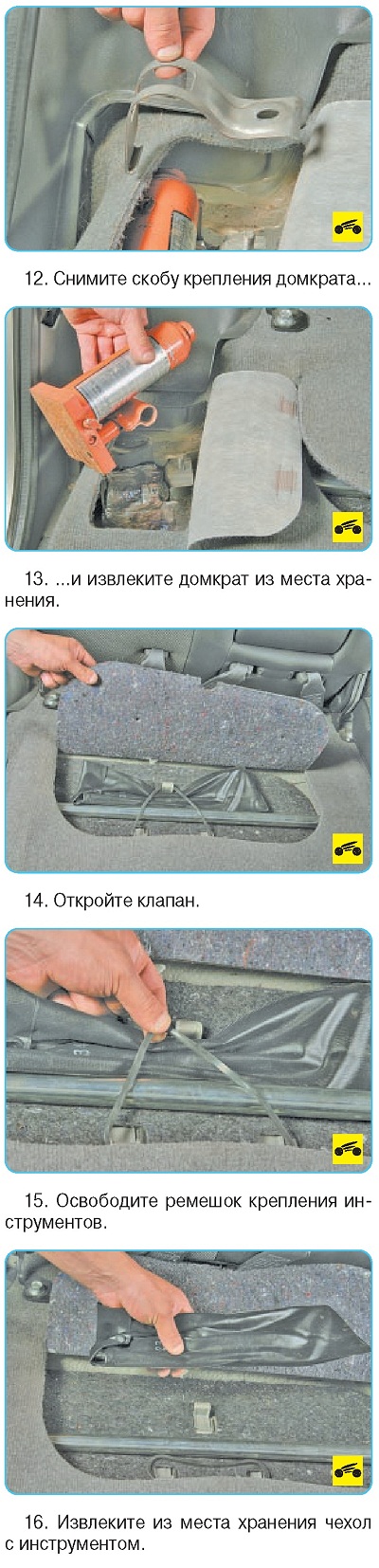 12. Снимите скобу крепления домкрата...

13. ...и извлеките домкрат из места хранения.

14. Откройте клапан.

15. Освободите ремешок крепления инструментов.

16. Извлеките из места хранения чехол с инструментом.