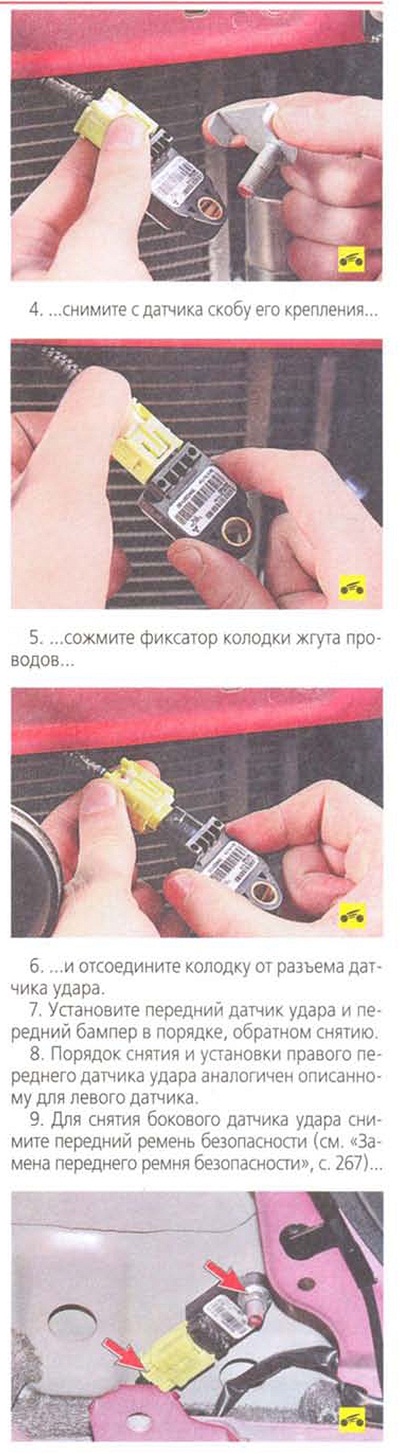 4. ...снимите с датчика скобу его крепления...

5. ...сожмите фиксатор колодки жгута проводов...

6. ...и отсоедините колодку от разъема датчика удара.

7. Установите передний датчик удара и передний бампер в порядке, обратном снятию.

8. Порядок снятия и установки правого переднего датчика удара аналогичен описанному для левого датчика.

9. Для снятия бокового датчика удара снимите передний ремень безопасности (см. «Замена переднего ремня безопасности», с. 267)...