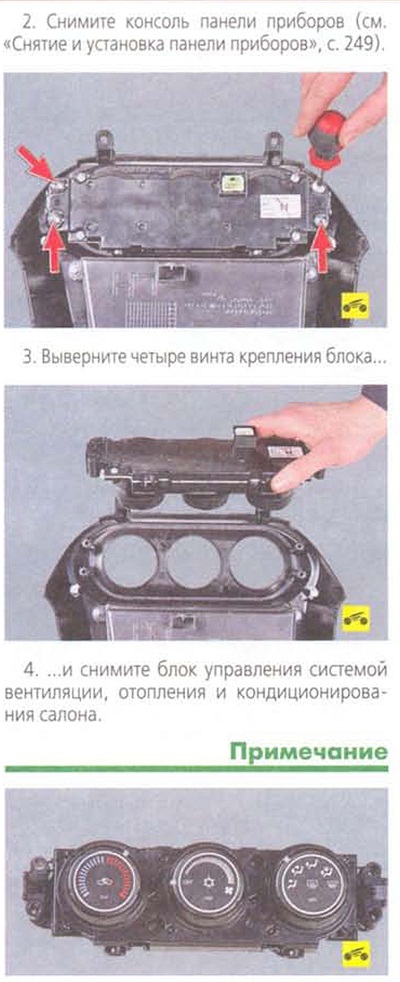 2. Снимите консоль панели приборов (см. «Снятие и установка панели приборов», с. 249).

3. Выверните четыре винта крепления блока...

4. ...и снимите блок управления системой вентиляции, отопления и кондиционирования салона.

Примечание