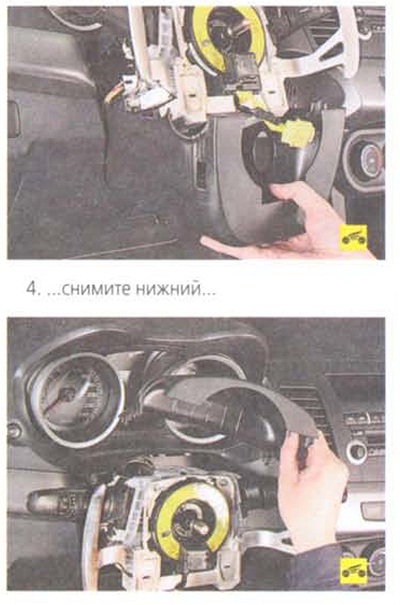 4. ...снимите нижний...