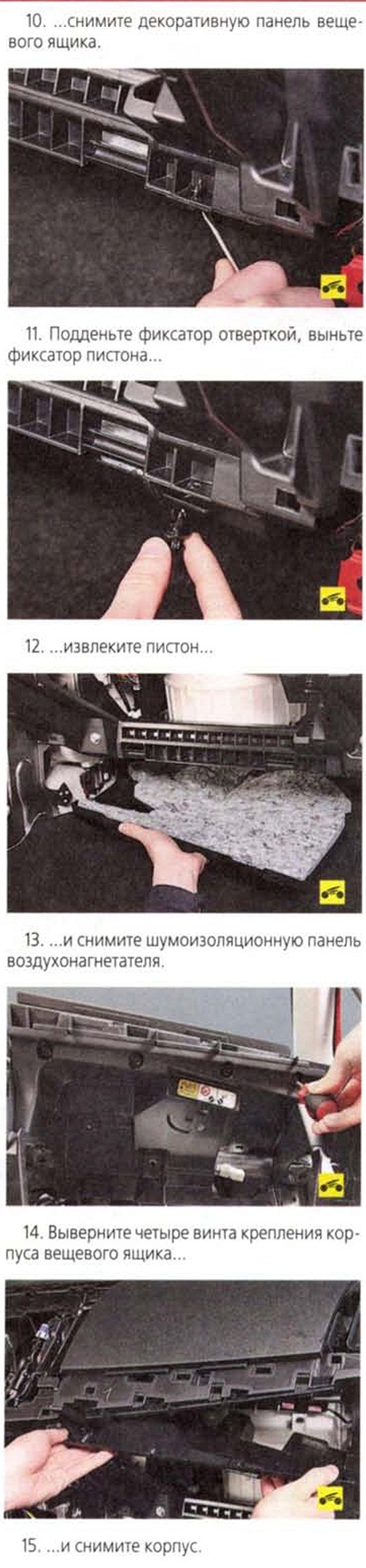 10. ...снимите декоративную панель вещевого ящика.

11. Подденьте фиксатор отверткой, выньте фиксатор пистона...

12. ...извлеките пистон...

13. ...и снимите шумоизоляционную панель воздухонагнетателя.

14. Выверните четыре винта крепления корпуса вещевого ящика...

15. ...и снимите корпус.