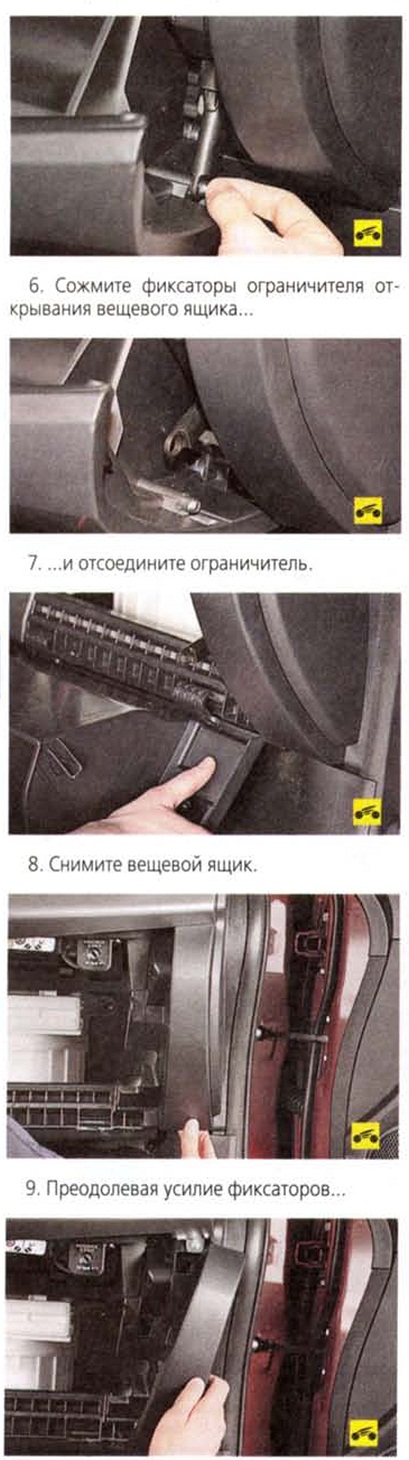 6. Сожмите фиксаторы ограничителя открывания вещевого ящика...

7. ...и отсоедините ограничитель.

8. Снимите вещевой ящик.

9. Преодолевая усилие фиксаторов...