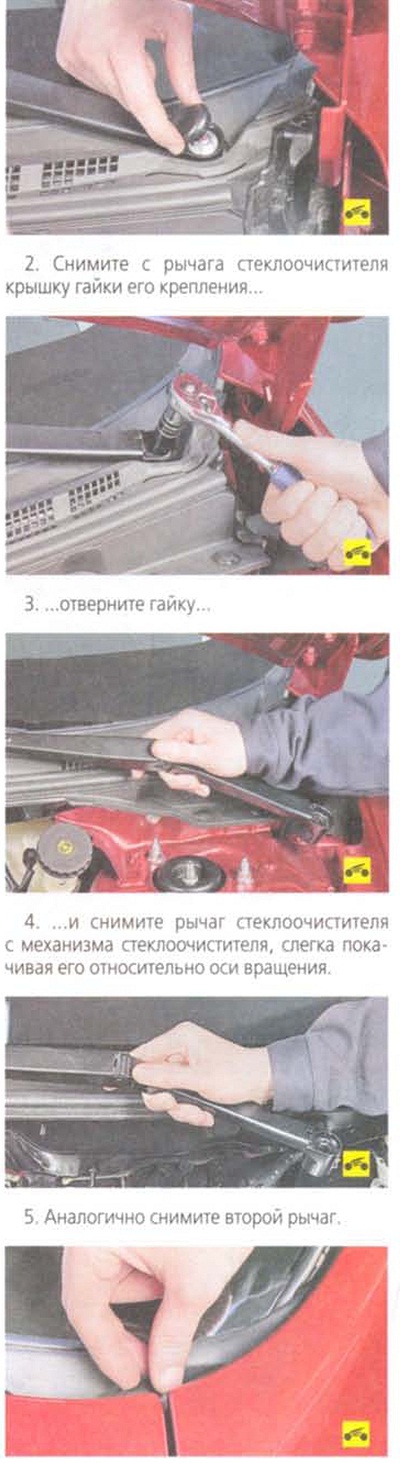 2. Снимите с рычага стеклоочистителя крышку гайки его крепления...

3. ...отверните гайку...

4. ...и снимите рычаг стеклоочистителя с механизма стеклоочистителя, слегка покачивая его относительно оси вращения.

5. Аналогично снимите второй рычаг.