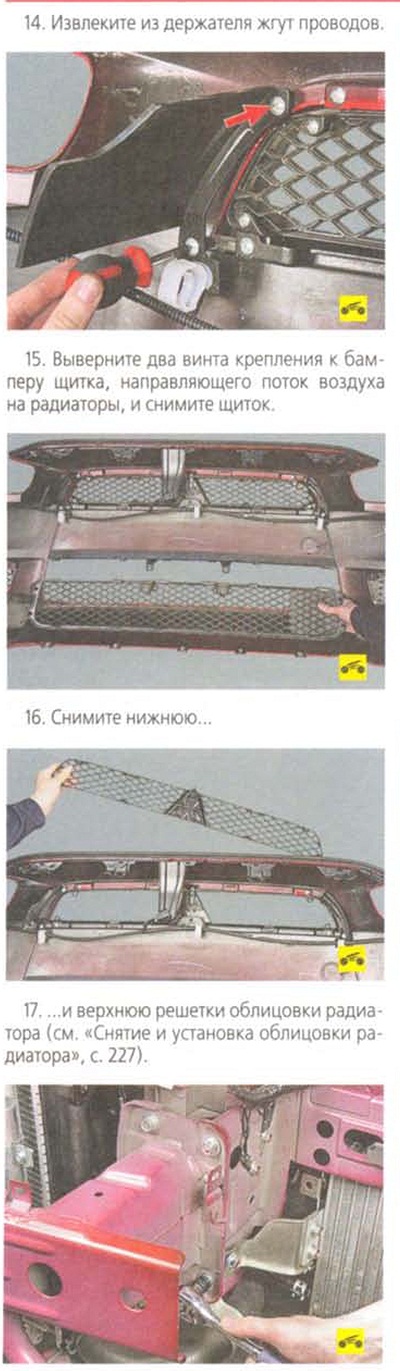 14. Извлеките из держателя жгут проводов.

15. Выверните два винта крепления к бамперу щитка, направляющего поток воздуха на радиаторы, и снимите щиток.

16. Снимите нижнюю...

17. ...и верхнюю решетки облицовки радиатора (см. «Снятие и установка облицовки радиатора», с. 227).