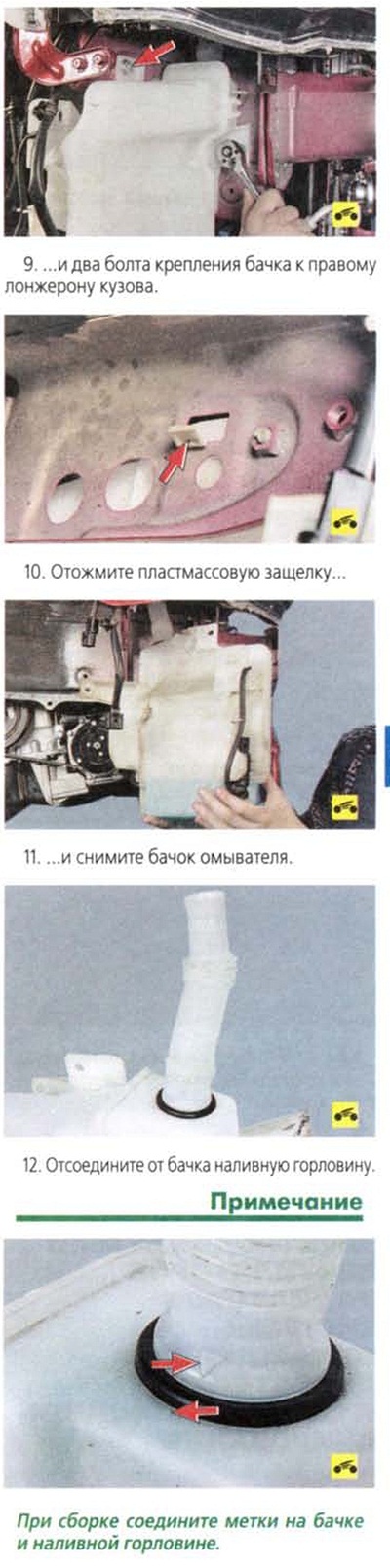 9. ...и два болта крепления бачка к правому лонжерону кузова.

10. Отожмите пластмассовую защелку...

11. ...и снимите бачок омывателя.

12. Отсоедините от бачка наливную горловину.

Примечание

При сборке соедините метки на бачке и наливной горловине.