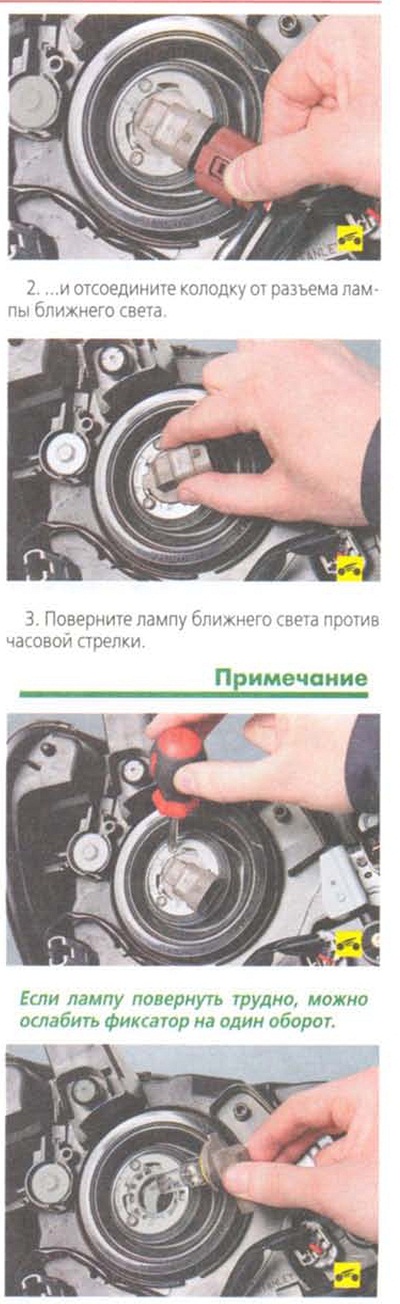 2. ...и отсоедините колодку от разъема лампы ближнего света.

3. Поверните лампу ближнего света против часовой стрелки.

Примечание

Если лампу повернуть трудно, можно ослабить фиксатор на один оборот.