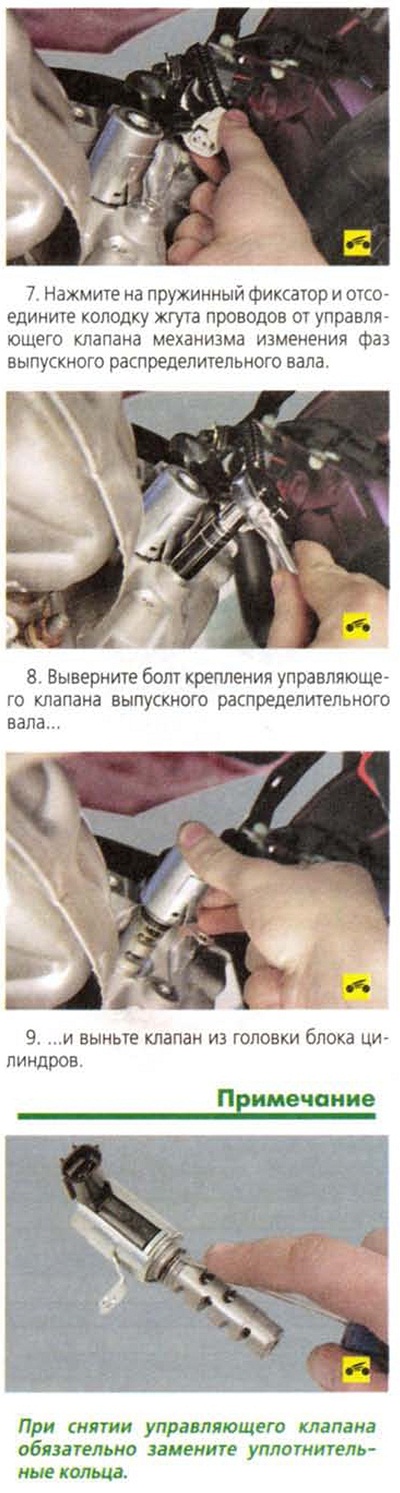 7. Нажмите на пружинный фиксатор и отсоедините колодку жгута проводов от управляющего клапана механизма изменения фаз выпускного распределительного вала.

8. Выверните болт крепления управляющего клапана выпускного распределительного вала...

9. ...и выньте клапан из головки блока цилиндров.

Примечание

При снятии управляющего клапана обязательно замените уплотнительные кольца.