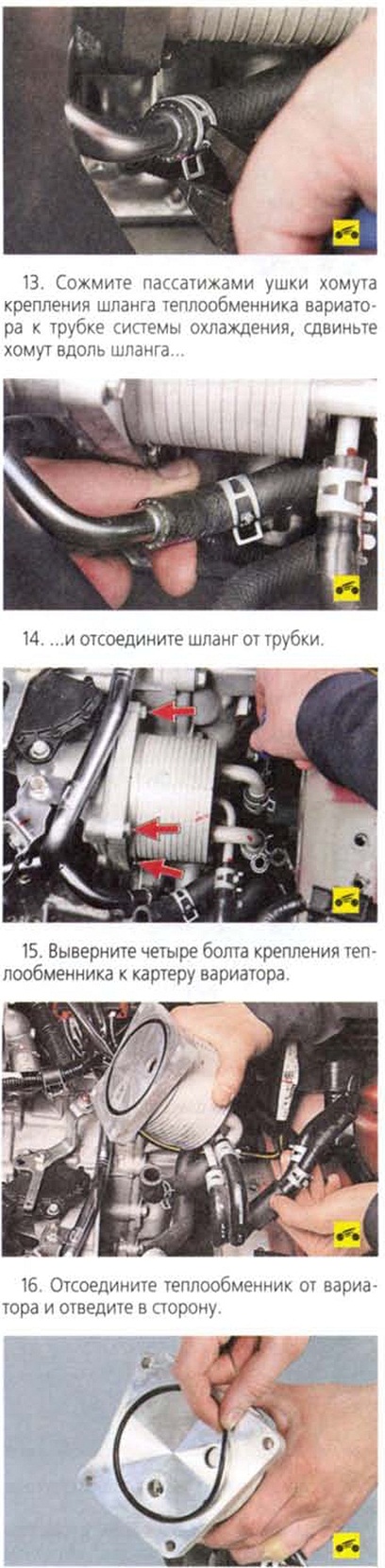 13. Сожмите пассатижами ушки хомута крепления шланга теплообменника вариатора к трубке системы охлаждения, сдвиньте хомут вдоль шланга...

14. ...и отсоедините шланг от трубки.

15. Выверните четыре болта крепления теплообменника к картеру вариатора.

16. Отсоедините теплообменник от вариатора и отведите в сторону.