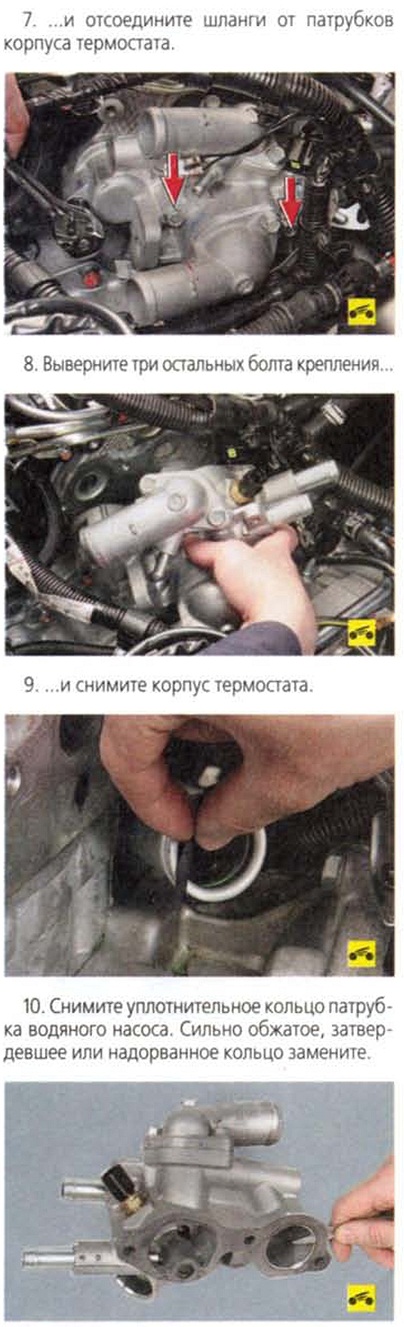 7. ...и отсоедините шланги от патрубков корпуса термостата.

8. Выверните три остальных болта крепления...

9. ...и снимите корпус термостата.

10. Снимите уплотнительное кольцо патрубка водяного насоса. Сильно обжатое, затвердевшее или надорванное кольцо замените.