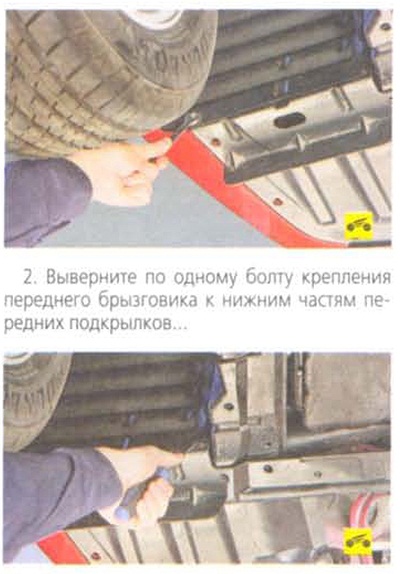 2. Выверните по одному болту крепления переднего брызговика к нижним частям передних подкрылков...