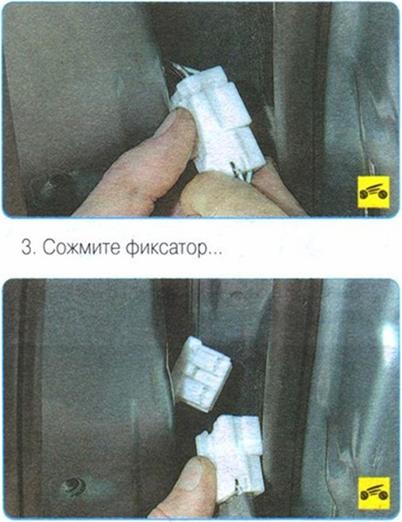 3. Сожмите фиксатор...