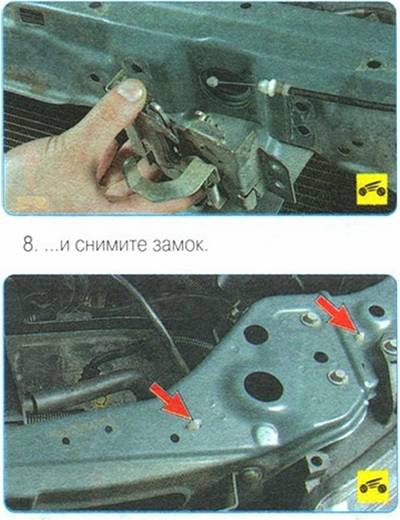 8. ...и снимите замок.