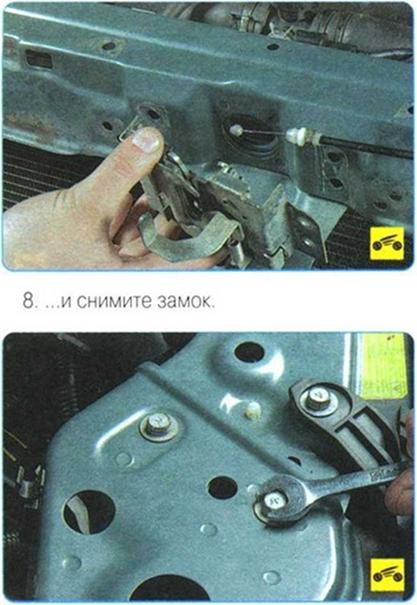 8. ...и снимите замок.