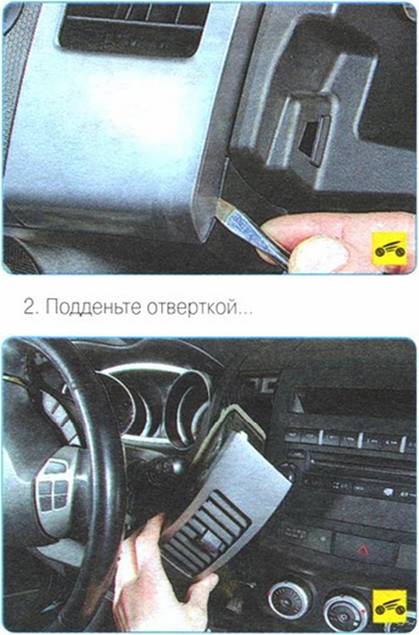 2. Подденьте отверткой...