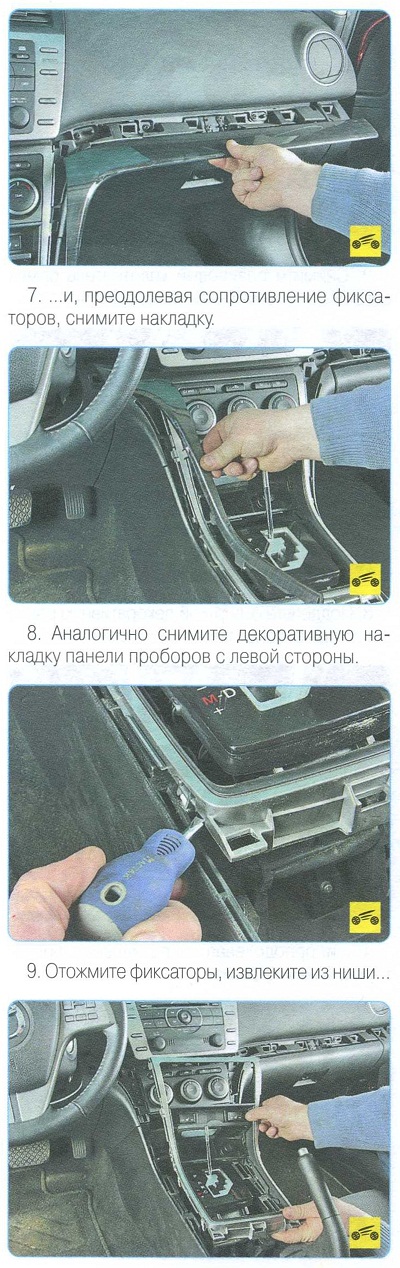 7. ...и, преодолевая сопротивление фиксаторов, снимите накладку.

8. Аналогично снимите декоративную накладку панели проборов с левой стороны.

M
D
+

9. Отожмите фиксаторы, извлеките из ниши...