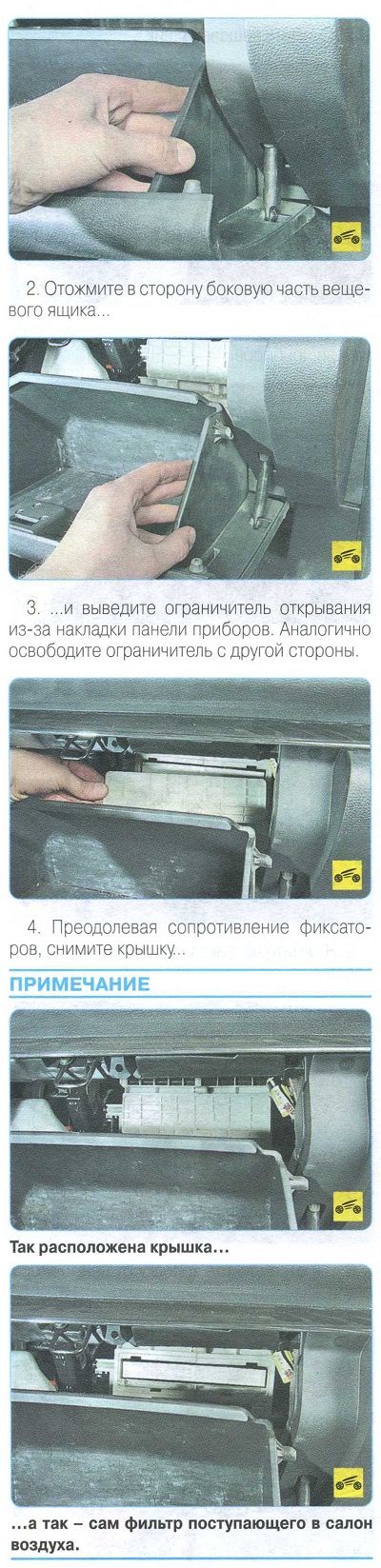 2. Отожмите в сторону боковую часть вещевого ящика...

3. ...и выведите ограничитель открывания из-за накладки панели приборов. Аналогично освободите ограничитель с другой стороны.

4. Преодолевая сопротивление фиксаторов, снимите крышку...

ПРИМЕЧАНИЕ

Так расположена крышка...

...а так – сам фильтр поступающего в салон воздуха.