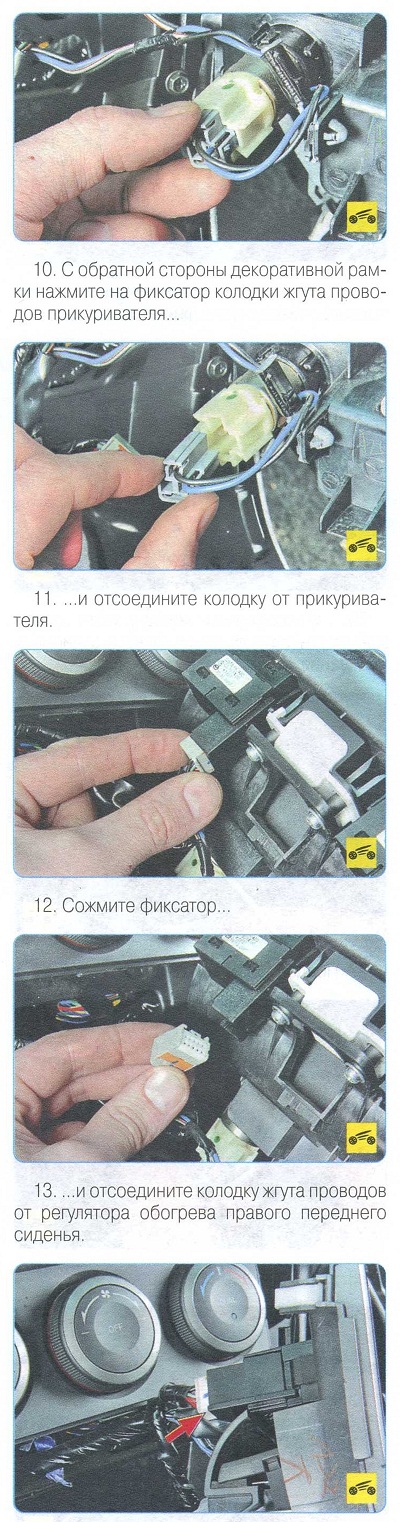 10. С обратной стороны декоративной рамки нажмите на фиксатор колодки жгута проводов прикуривателя...

11. ...и отсоедините колодку от прикуривателя.

12. Сожмите фиксатор...

13. ...и отсоедините колодку жгута проводов от регулятора обогрева правого переднего сиденья.

OFF