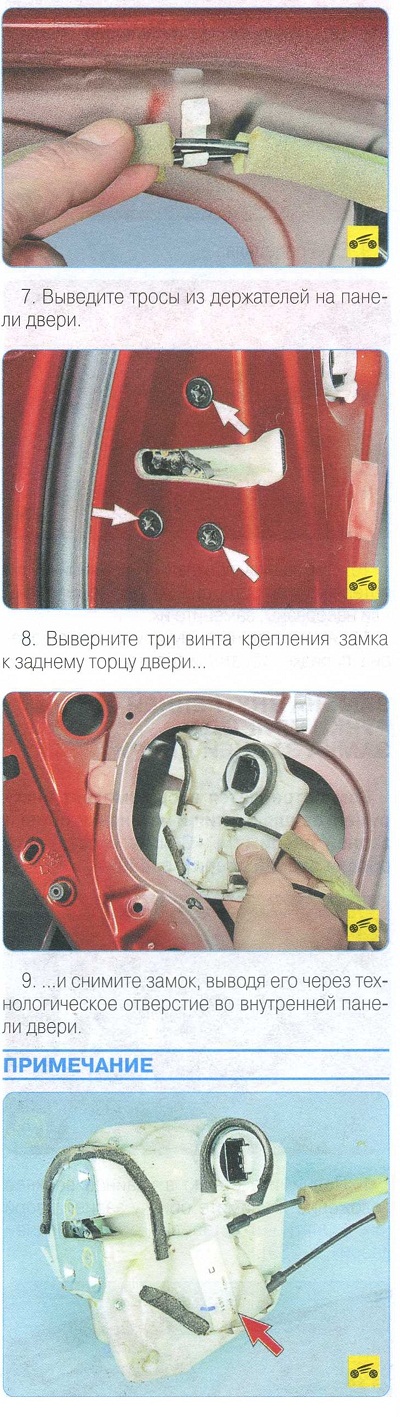 7. Выведите тросы из держателей на панели двери.

8. Выверните три винта крепления замка к заднему торцу двери...

9. ...и снимите замок, выводя его через технологическое отверстие во внутренней панели двери.

ПРИМЕЧАНИЕ