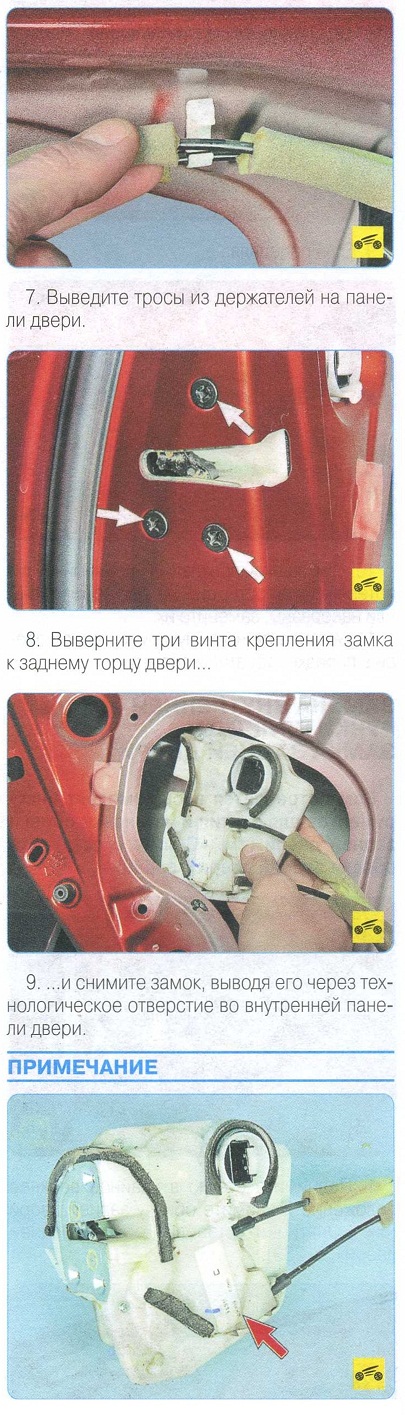 7. Выведите тросы из держателей на панели двери.

8. Выверните три винта крепления замка к заднему торцу двери...

9. ...и снимите замок, выводя его через технологическое отверстие во внутренней панели двери.

ПРИМЕЧАНИЕ