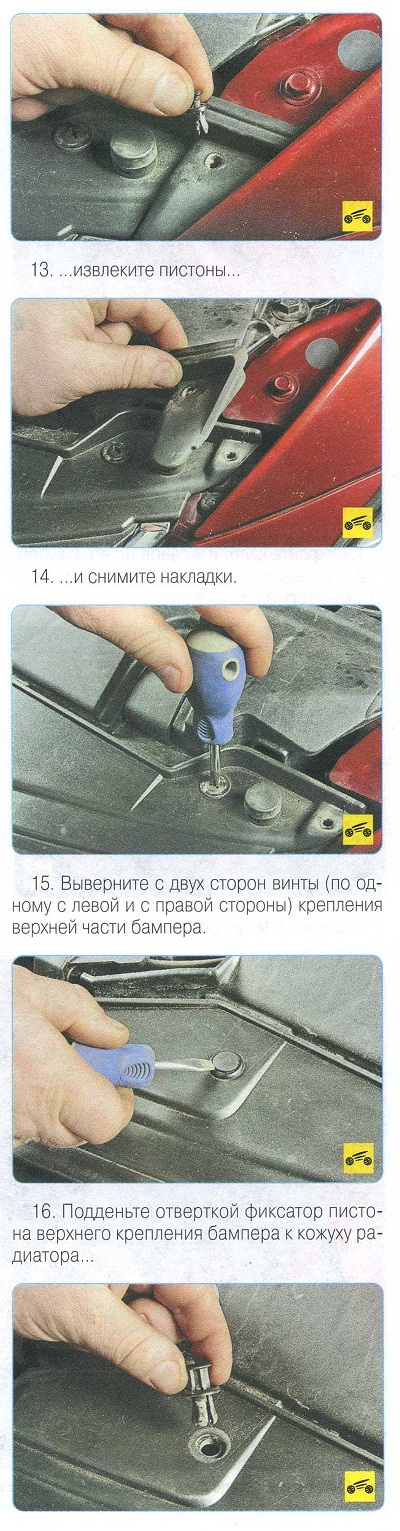 13. ...извлеките пистоны...

14. ...и снимите накладки.

15. Выверните с двух сторон винты (по одному с левой и с правой стороны) крепления верхней части бампера.

16. Подденьте отверткой фиксатор пистона верхнего крепления бампера к кожуху радиатора...