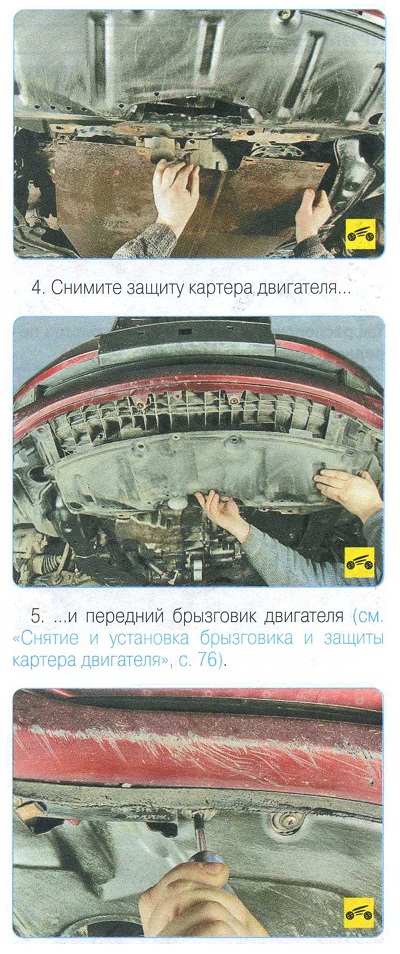 4. Снимите защиту картера двигателя...

5. ...и передний брызговик двигателя (см. «Снятие и установка брызговика и защиты картера двигателя», с. 76).