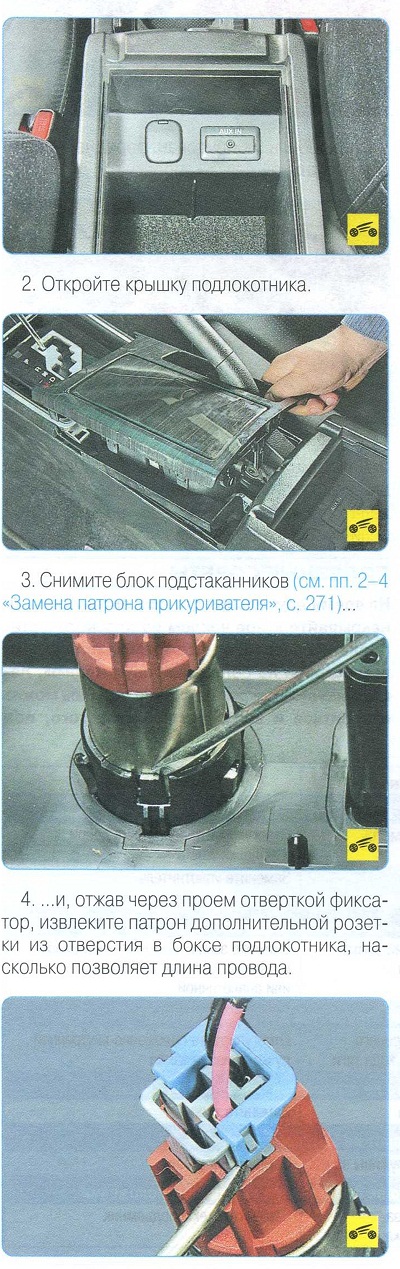 AUX IN

2. Откройте крышку подлокотника.

3. Снимите блок подстаканников (см. пп. 2–4 «Замена патрона прикуривателя», с. 271)...

4. ...и, отжав через проем отверткой фиксатор, извлеките патрон дополнительной розетки из отверстия в боксе подлокотника, насколько позволяет длина провода.