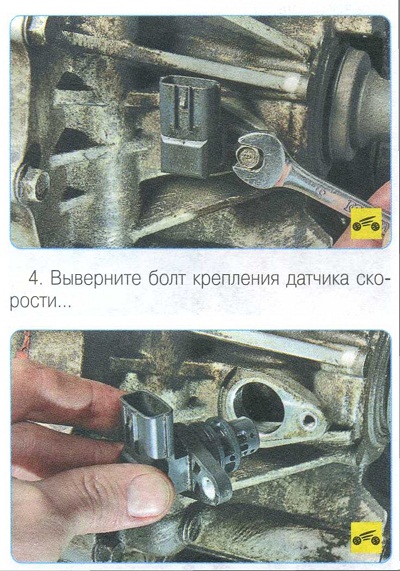 4. Выверните болт крепления датчика скорости...