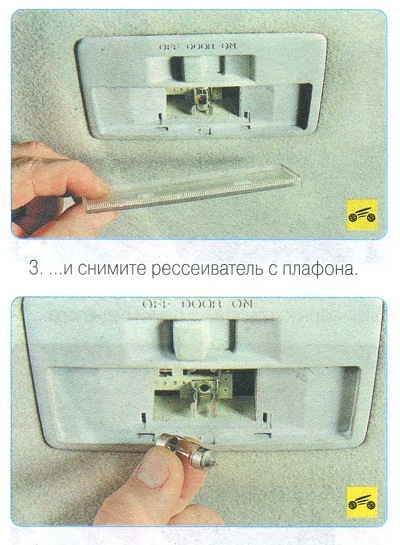 OFF DOOR ON

3. ...и снимите рессеиватель с плафона.

OFF DOOR ON