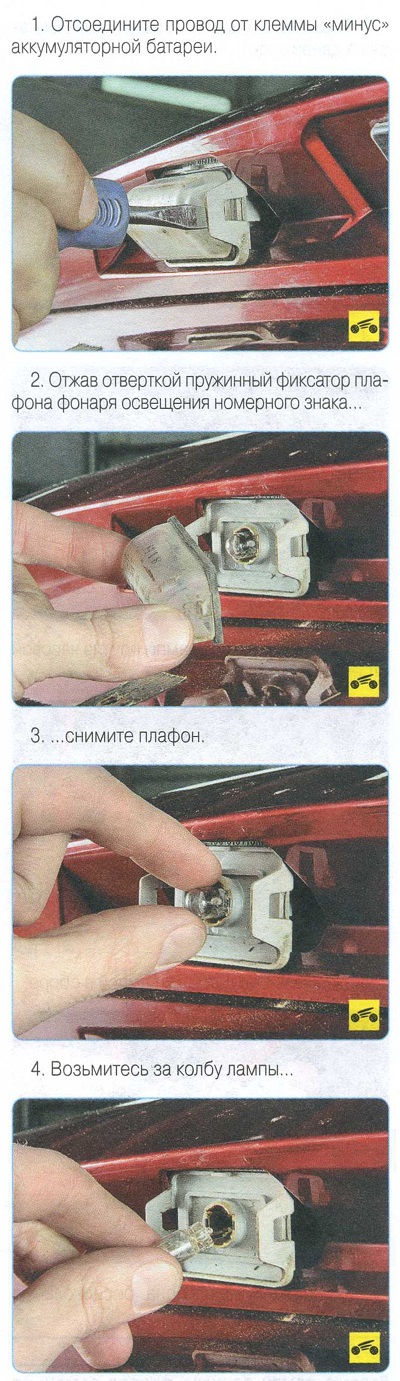 1. Отсоедините провод от клеммы «минус» аккумуляторной батареи.

2. Отжав отверткой пружинный фиксатор плафона фонаря освещения номерного знака...

3. ...снимите плафон.

4. Возьмитесь за колбу лампы...