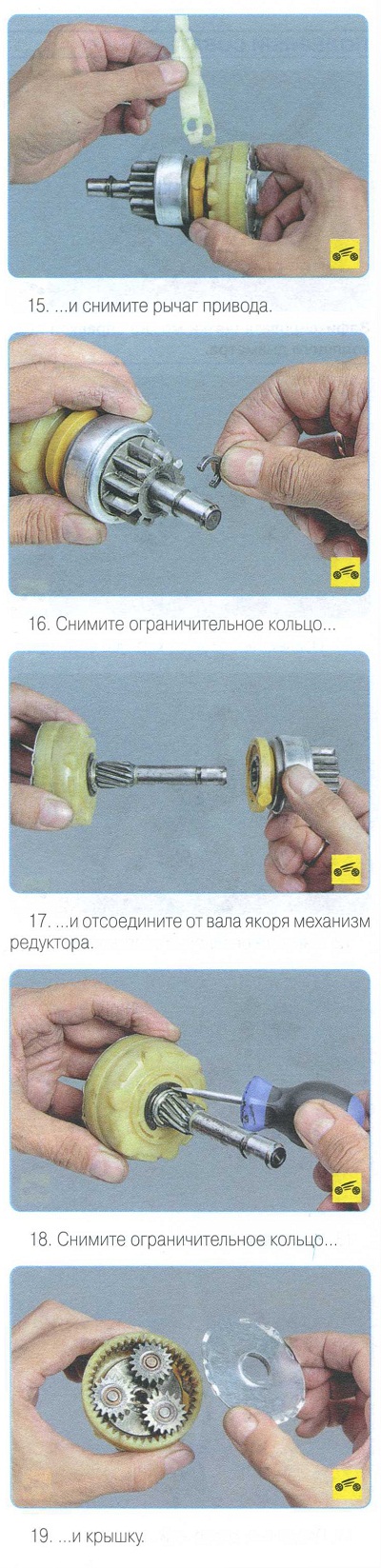 15. ...и снимите рычаг привода.

16. Снимите ограничительное кольцо...

17. ...и отсоедините от вала якоря механизм редуктора.

18. Снимите ограничительное кольцо...

19. ...и крышку.