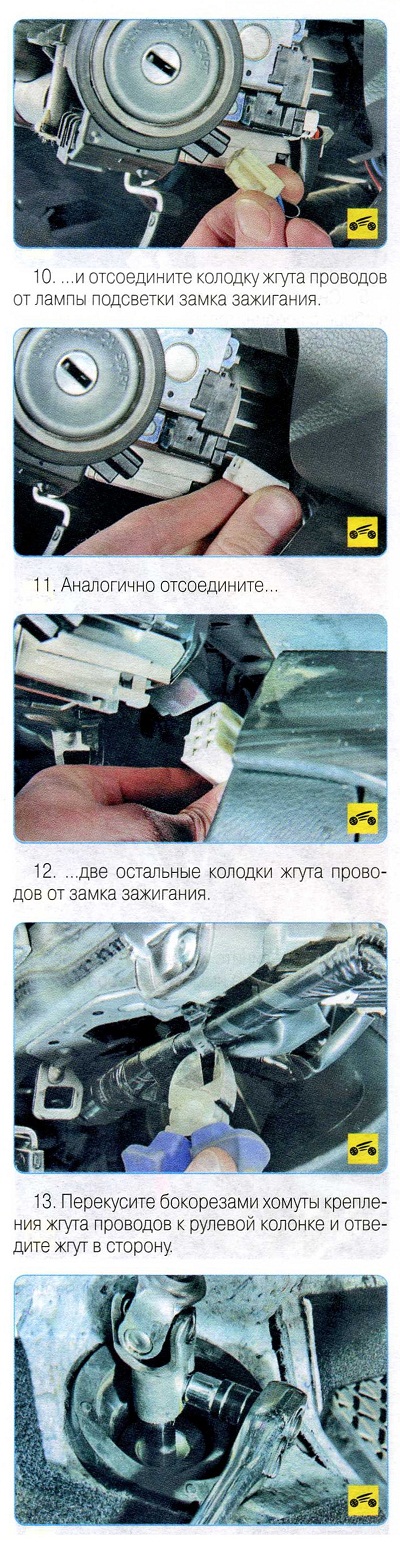 10. ...и отсоедините колодку жгута проводов от лампы подсветки замка зажигания.

11. Аналогично отсоедините...

12. ...две остальные колодки жгута проводов от замка зажигания.

13. Перекусите бокорезами хомуты крепления жгута проводов к рулевой колонке и отведите жгут в сторону.