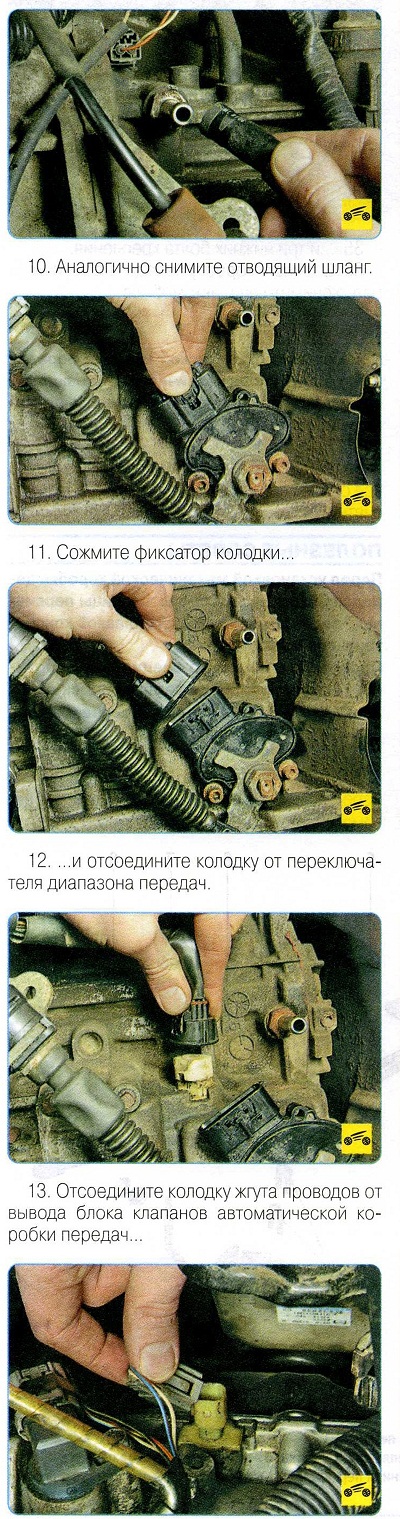 10. Аналогично снимите отводящий шланг.

11. Сожмите фиксатор колодки...

12. ...и отсоедините колодку от переключателя диапазона передач.

13. Отсоедините колодку жгута проводов от вывода блока клапанов автоматической коробки передач...