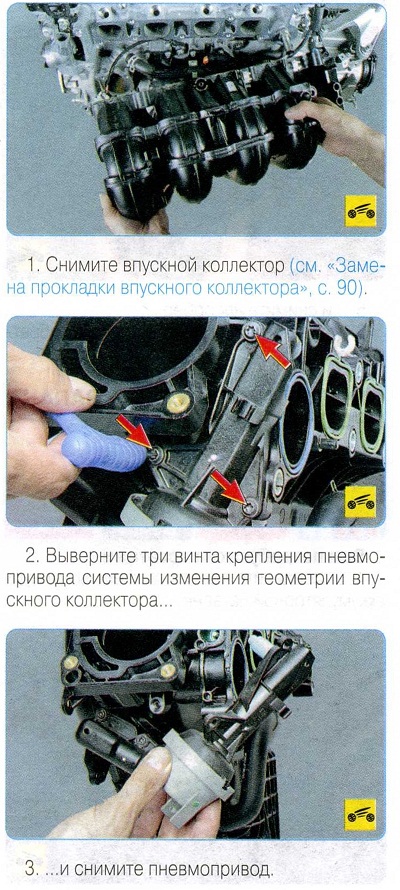 1. Снимите впускной коллектор (см. «Замена прокладки впускного коллектора», с. 90).

2. Выверните три винта крепления пневмопривода системы изменения геометрии впускного коллектора...

3. ...и снимите пневмопривод.