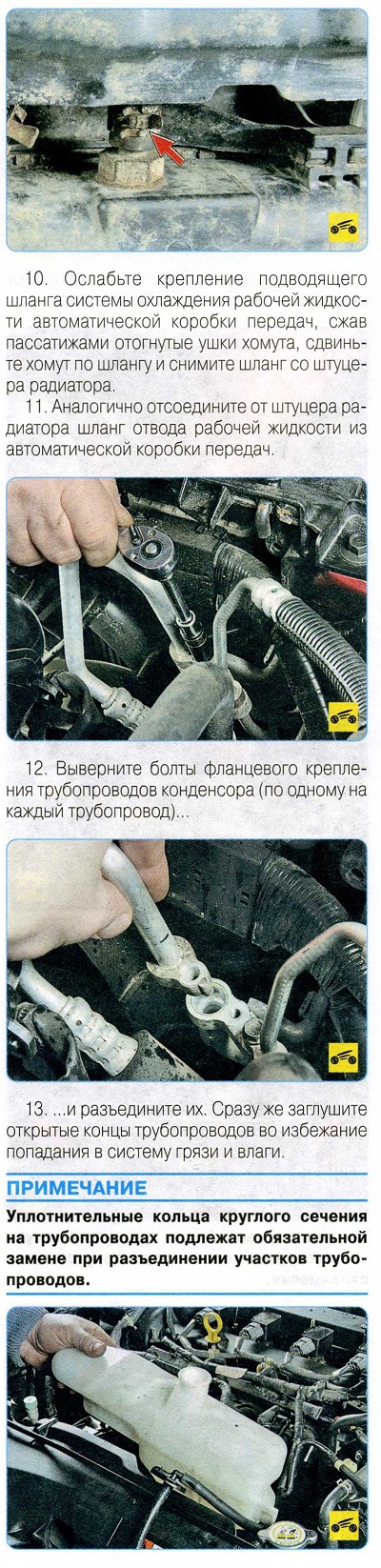 10. Ослабьте крепление подводящего шланга системы охлаждения рабочей жидкости автоматической коробки передач, сжав пассатижами отогнутые ушки хомута, сдвиньте хомут по шлангу и снимите шланг со штуцера радиатора.

11. Аналогично отсоедините от штуцера радиатора шланг отвода рабочей жидкости из автоматической коробки передач.

12. Выверните болты фланцевого крепления трубопроводов конденсора (по одному на каждый трубопровод)...

13. ...и разъедините их. Сразу же заглушите открытые концы трубопроводов во избежание попадания в систему грязи и влаги.

ПРИМЕЧАНИЕ

Уплотнительные кольца круглого сечения на трубопроводах подлежат обязательной замене при разъединении участков трубопроводов.