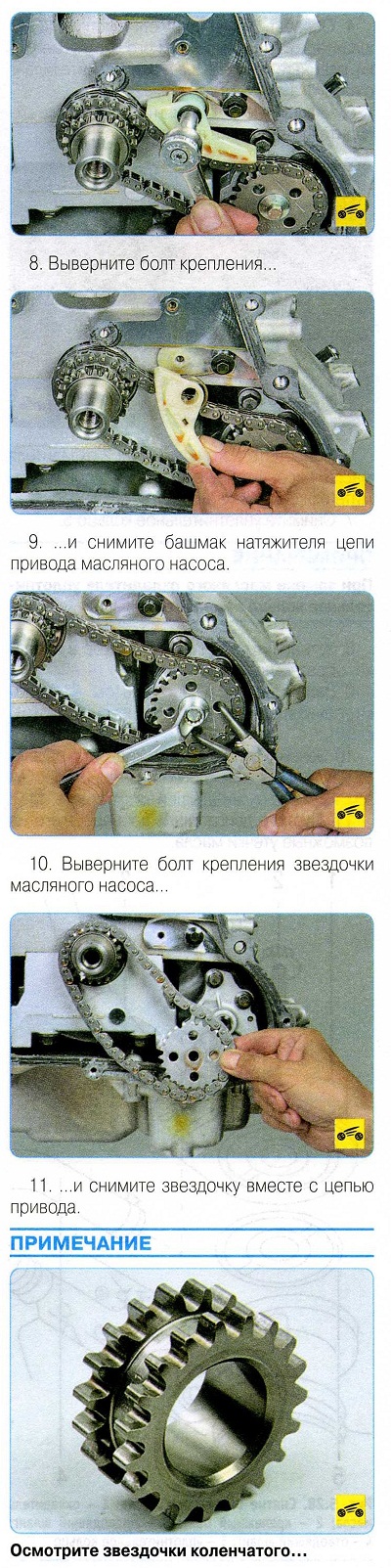 8. Выверните болт крепления...

9. ...и снимите башмак натяжителя цепи привода масляного насоса.

10. Выверните болт крепления звездочки масляного насоса...

11. ...и снимите звездочку вместе с цепью привода.

ПРИМЕЧАНИЕ

Осмотрите звездочки коленчатого...