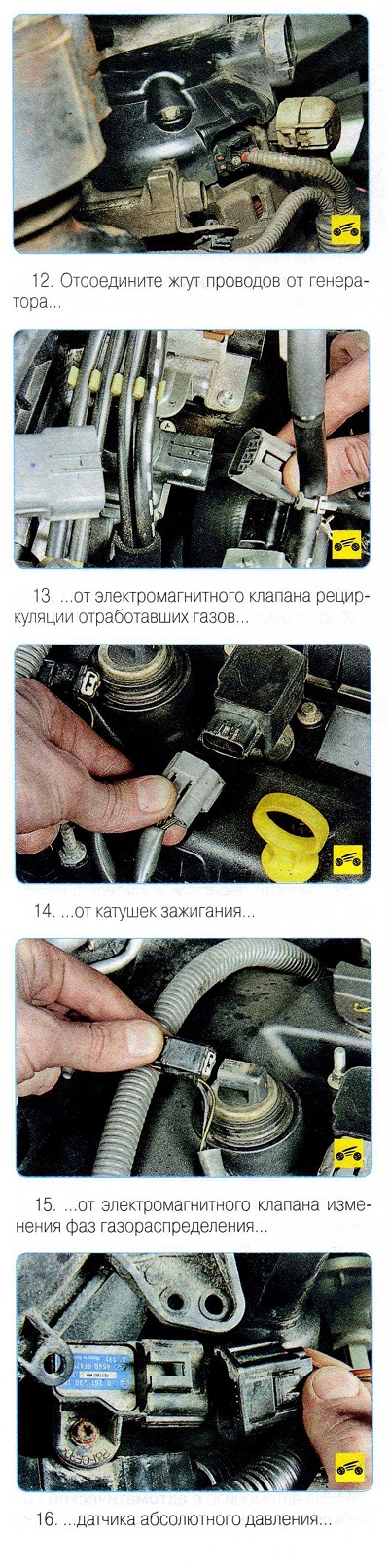 12. Отсоедините жгут проводов от генератора...

13. ...от электромагнитного клапана рециркуляции отработавших газов...

14. ...от катушек зажигания...

15. ...от электромагнитного клапана изменения фаз газораспределения...

16. ...датчика абсолютного давления...