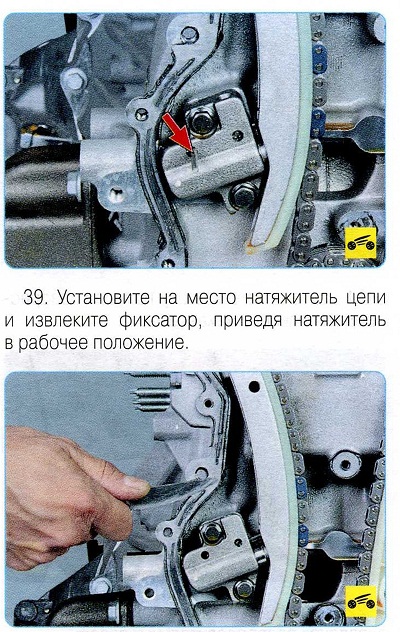 39. Установите на место натяжитель цепи и извлеките фиксатор, приведя натяжитель в рабочее положение.