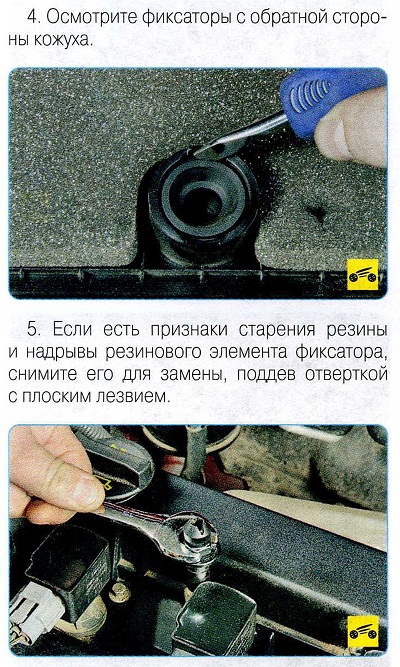 4. Осмотрите фиксаторы с обратной стороны кожуха.

5. Если есть признаки старения резины и надрывы резинового элемента фиксатора, снимите его для замены, поддев отверткой с плоским лезвием.