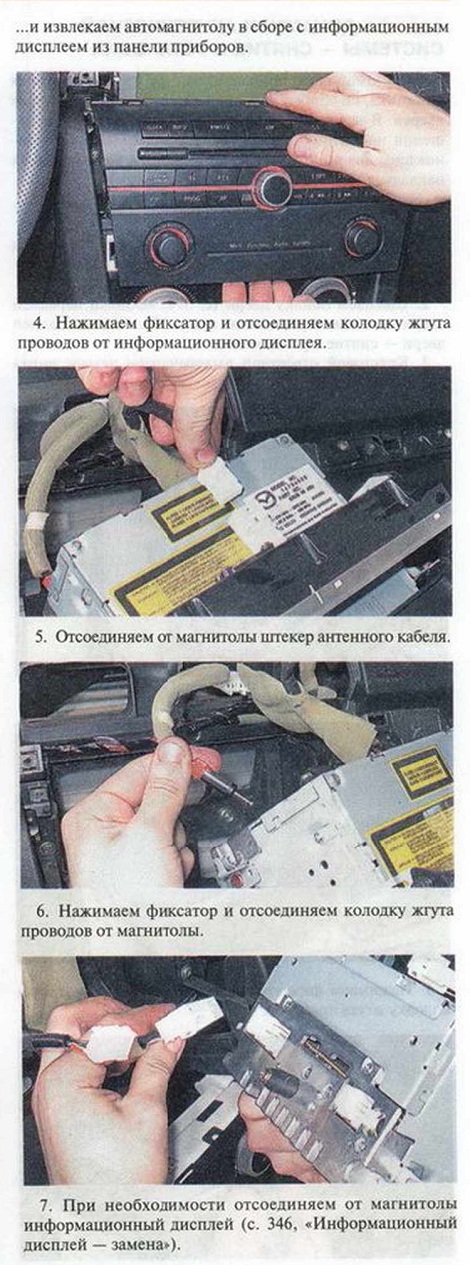 ...и извлекаем автомагнитолу в сборе с информационным дисплеем из панели приборов.

4. Нажимаем фиксатор и отсоединяем колодку жгута проводов от информационного дисплея.

5. Отсоединяем от магнитолы штекер антенного кабеля.

6. Нажимаем фиксатор и отсоединяем колодку жгута проводов от магнитолы.

7. При необходимости отсоединяем от магнитолы информационный дисплей (с. 346, «Информационный дисплей — замена»).