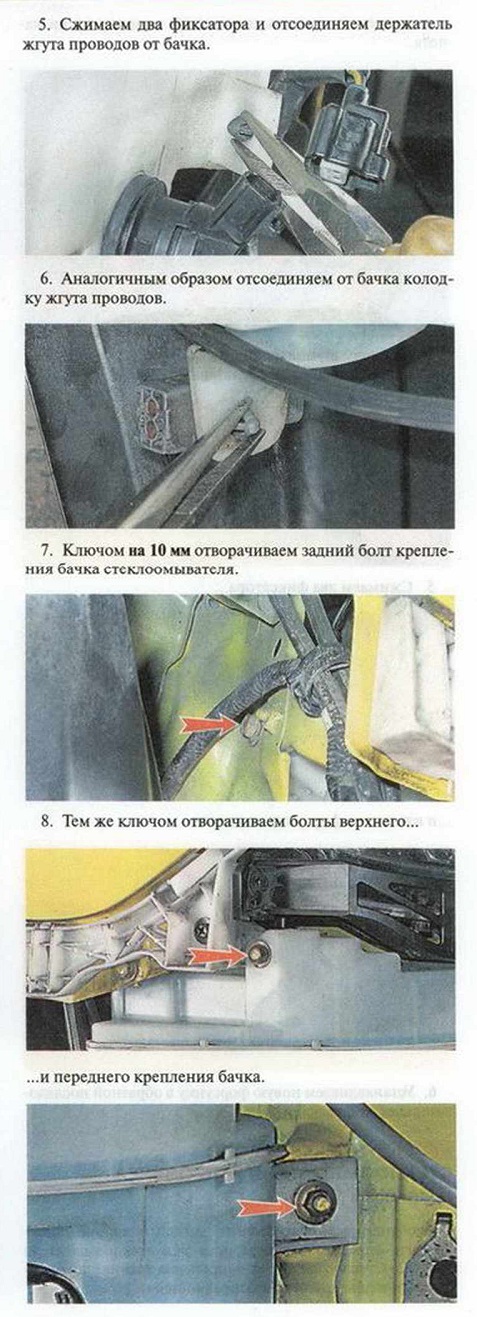 5. Сжимаем два фиксатора и отсоединяем держатель жгута проводов от бачка.

6. Аналогичным образом отсоединяем от бачка колодку жгута проводов.

7. Ключом на 10 мм отворачиваем задний болт крепления бачка стеклоомывателя.

8. Тем же ключом отворачиваем болты верхнего...

...и переднего крепления бачка.