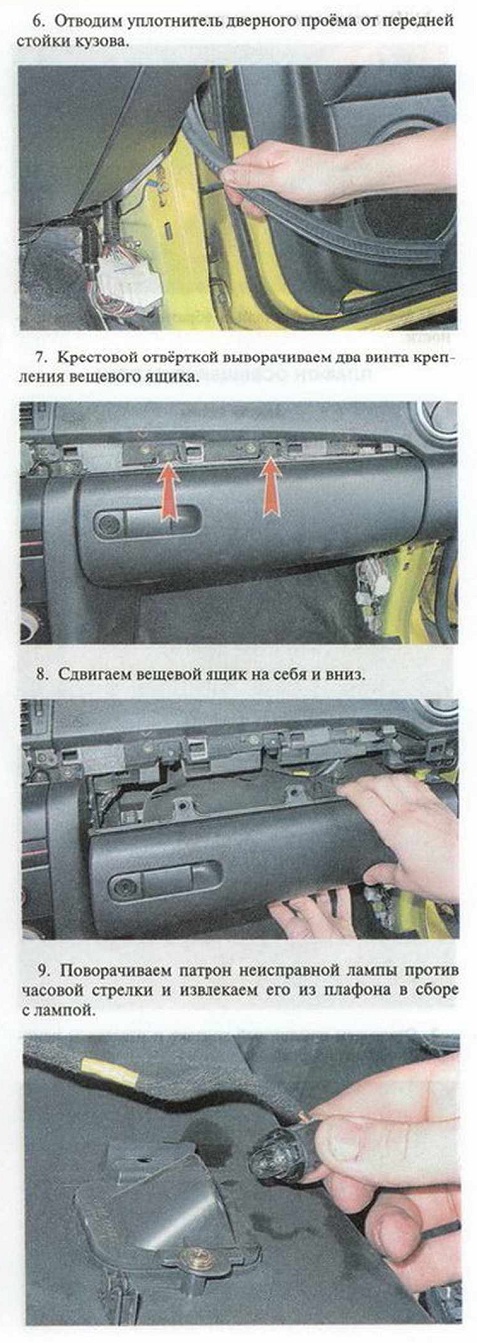 6. Отводим уплотнитель дверного проёма от передней стойки кузова.

7. Крестовой отвёрткой выворачиваем два винта крепления вещевого ящика.

8. Сдвигаем вещевой ящик на себя и вниз.

9. Поворачиваем патрон неисправной лампы против часовой стрелки и извлекаем его из плафона в сборе с лампой.