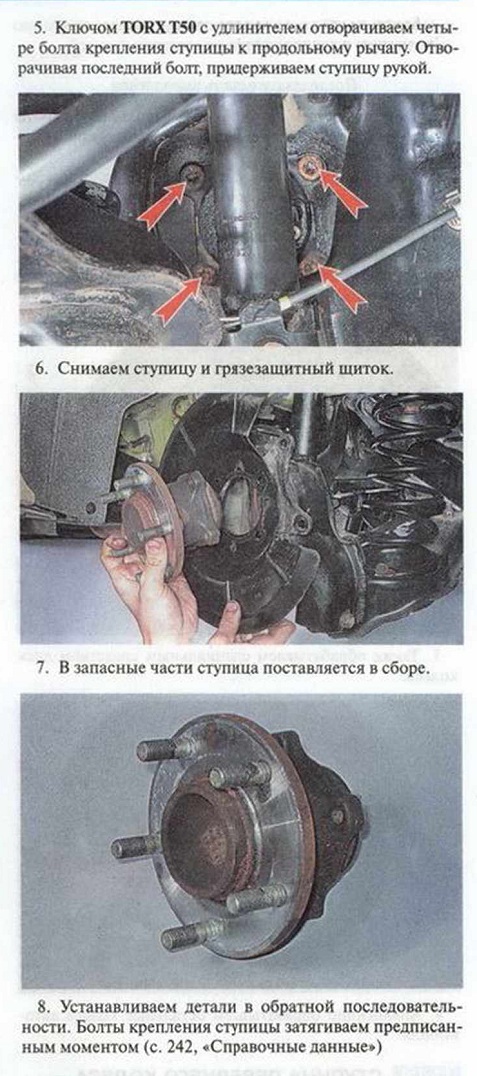 5. Ключом TORX T50 с удлинителем отворачиваем четыре болта крепления ступицы к продольному рычагу. Отворачивая последний болт, придерживаем ступицу рукой.

6. Снимаем ступицу и грязезащитный щиток.

7. В запасные части ступица поставляется в сборе.

8. Устанавливаем детали в обратной последовательности. Болты крепления ступицы затягиваем предписанным моментом (с. 242, «Справочные данные»)