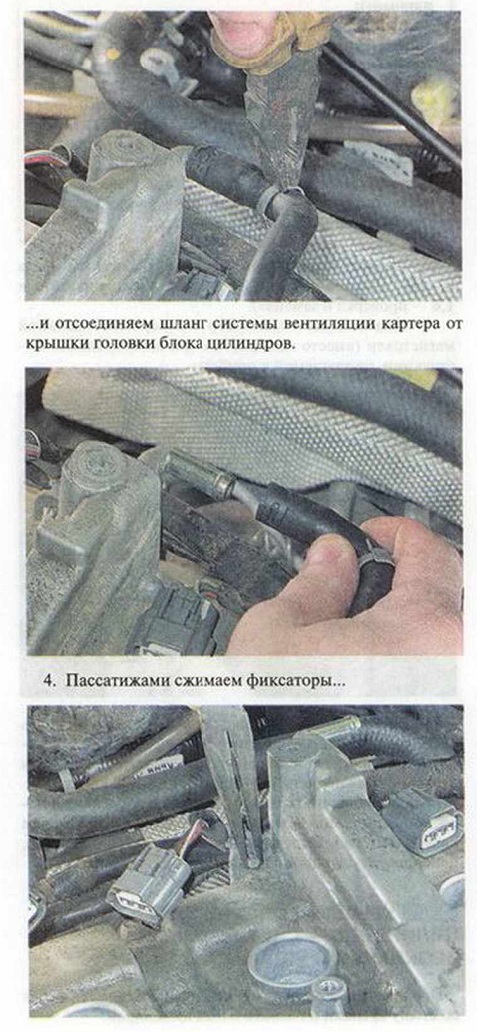 ...и отсоединяем шланг системы вентиляции картера от крышки головки блока цилиндров.

4. Пассатижами сжимаем фиксаторы...